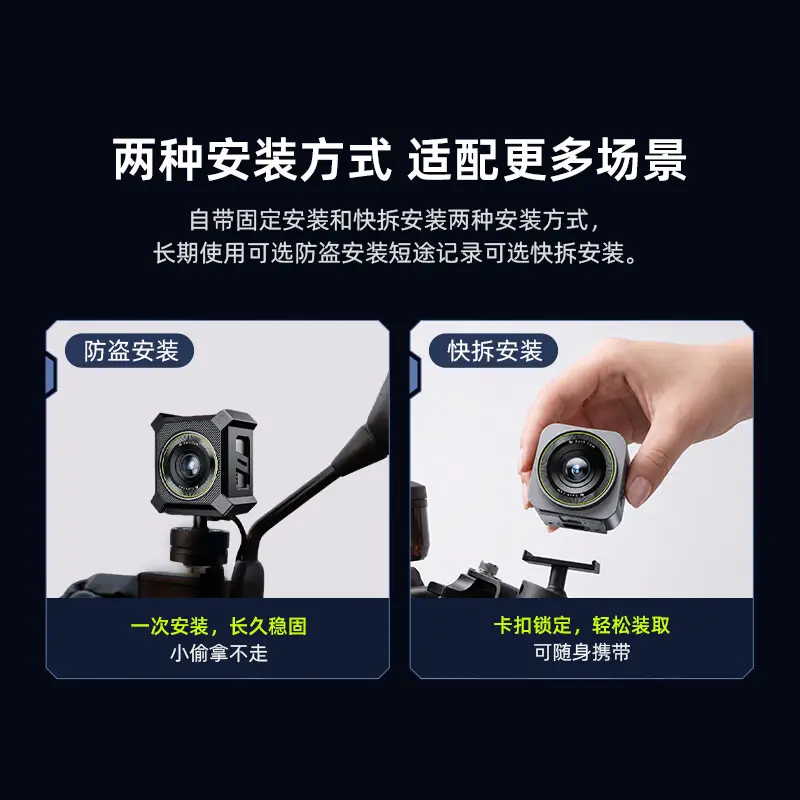 两种安装方式 适配更多场景

自带固定安装和快拆安装两种安装方式，
长期使用可选防盗安装短途记录可选快拆安装。

防盗安装

一次安装，长久稳固
小偷拿不走

快拆安装

卡扣锁定，轻松装取
可随身携带